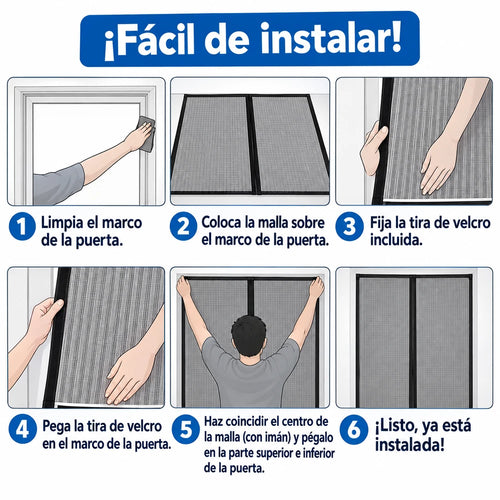 ¡Fácil de instalar!

1 Limpia el marco de la puerta.

2 Coloca la malla sobre el marco de la puerta.

3 Fija la tira de velcro incluida.

4 Pega la tira de velcro en el marco de la puerta.

5 Haz coincidir el centro de la malla (con imán) y pégalo en la parte superior e inferior de la puerta.

6 ¡Listo, ya está instalada!